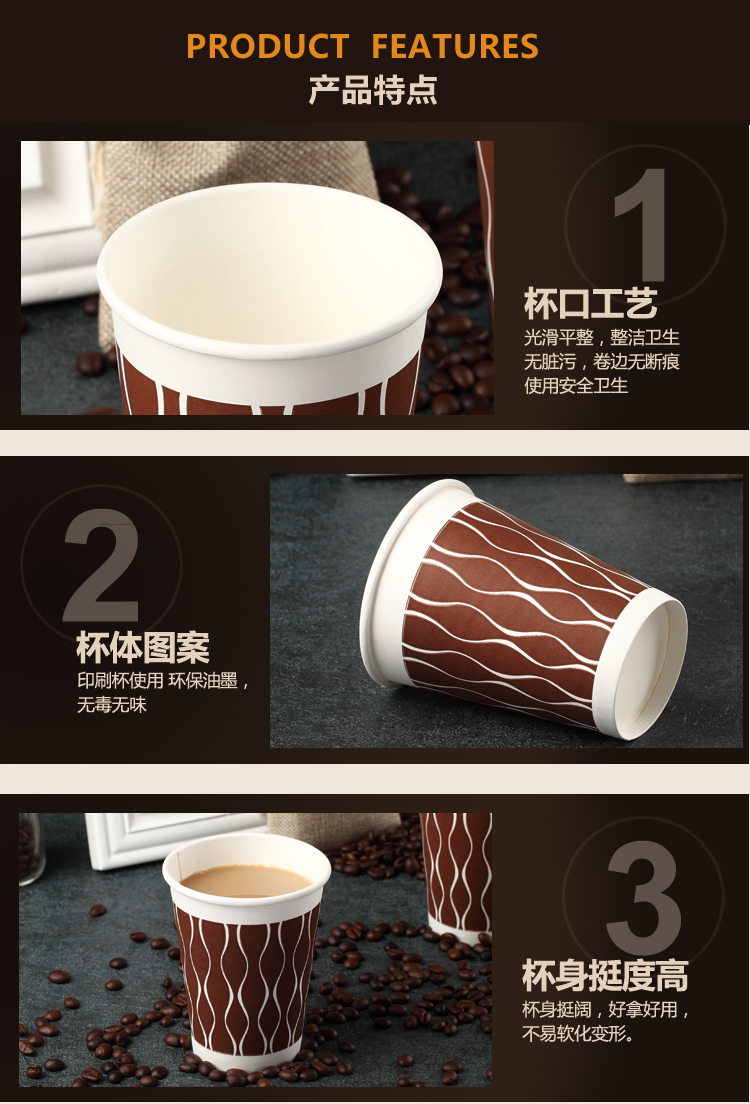 PRODUCT FEATURES
产品特点

1
杯口工艺
光滑平整，整洁卫生
无脏污，卷边无断痕
使用安全卫生

2
杯体图案
印刷杯使用 环保油墨，
无毒无味

3
杯身挺度高
杯身挺阔，好拿好用，
不易软化变形。