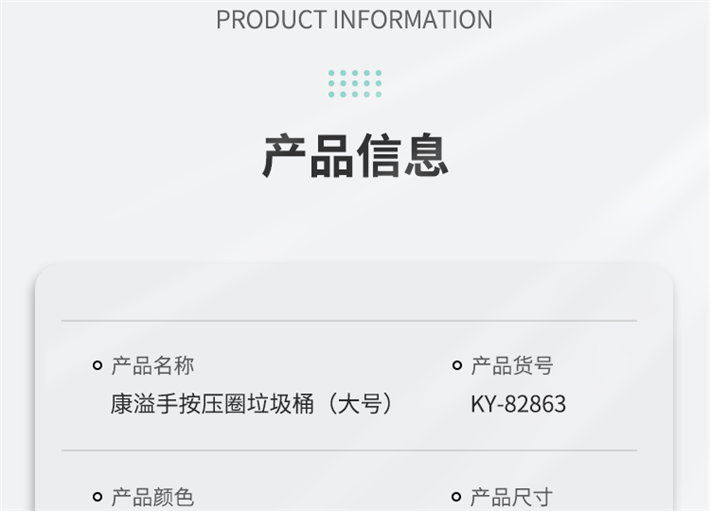 PRODUCT INFORMATION

产品信息

产品名称
康溢手按压圈垃圾桶（大号）

产品货号
KY-82863

产品颜色

产品尺寸