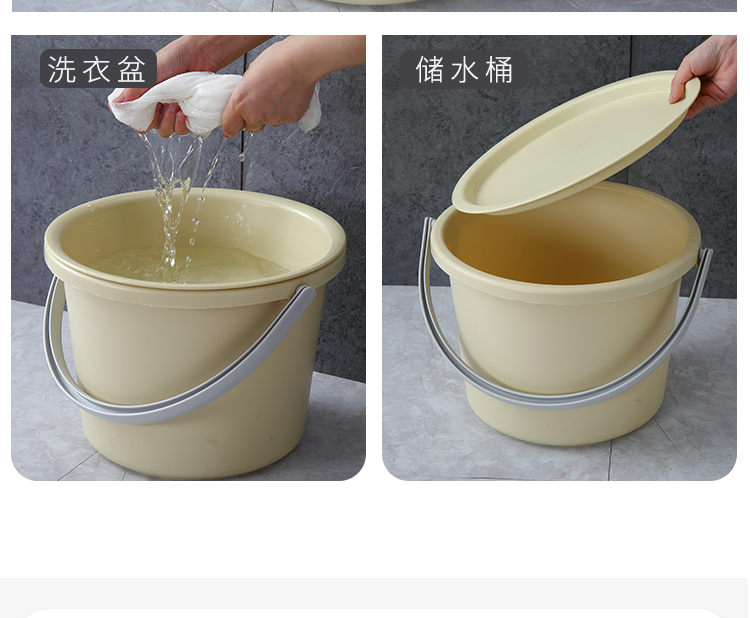 洗衣盆

储水桶