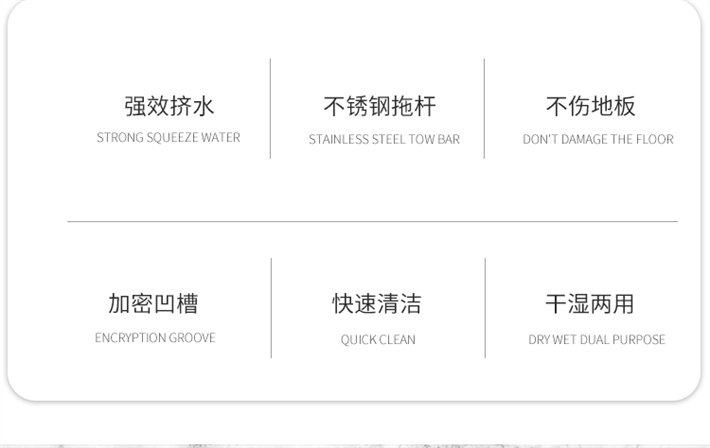 强效挤水
STRONG SQUEEZE WATER

不锈钢拖杆
STAINLESS STEEL TOW BAR

不伤地板
DON'T DAMAGE THE FLOOR

加密凹槽
ENCRYPTION GROOVE

快速清洁
QUICK CLEAN

干湿两用
DRY WET DUAL PURPOSE