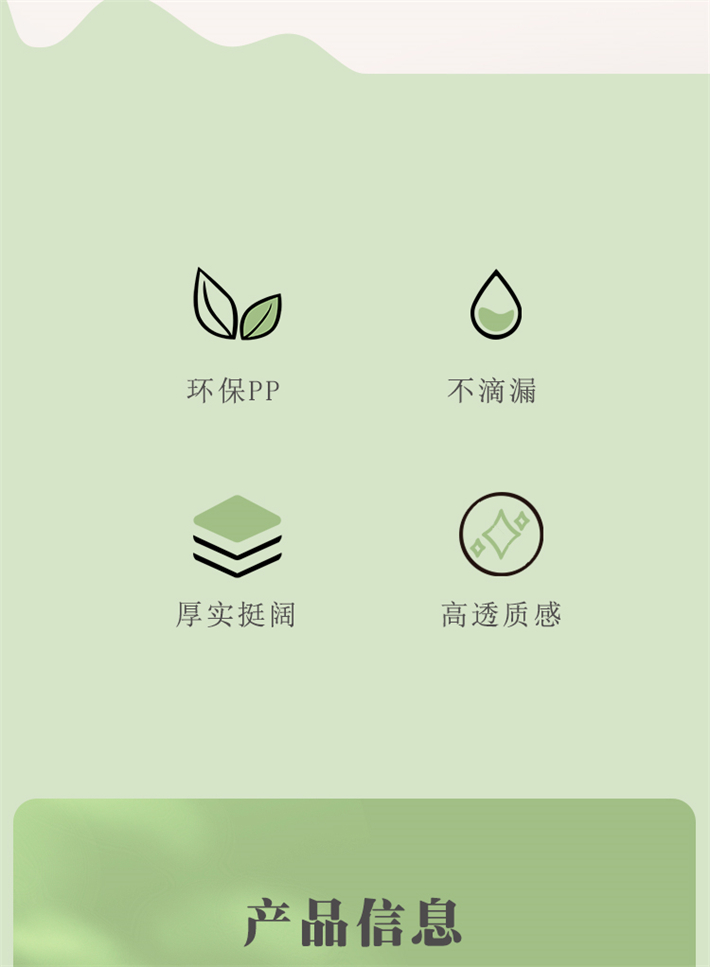 环保PP

不滴漏

厚实挺阔

高透质感

产品信息