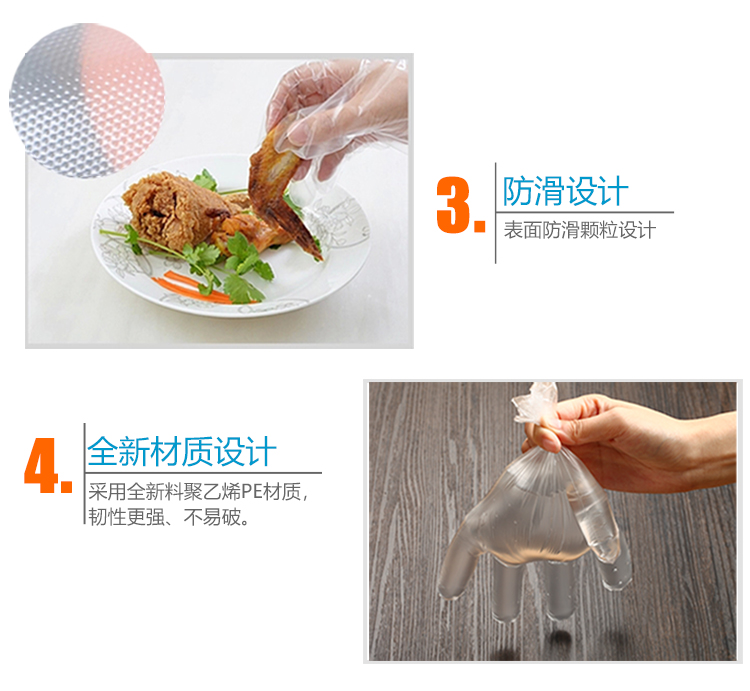 3. 防滑设计

表面防滑颗粒设计

4. 全新材质设计

采用全新料聚乙烯PE材质，韧性更强、不易破。